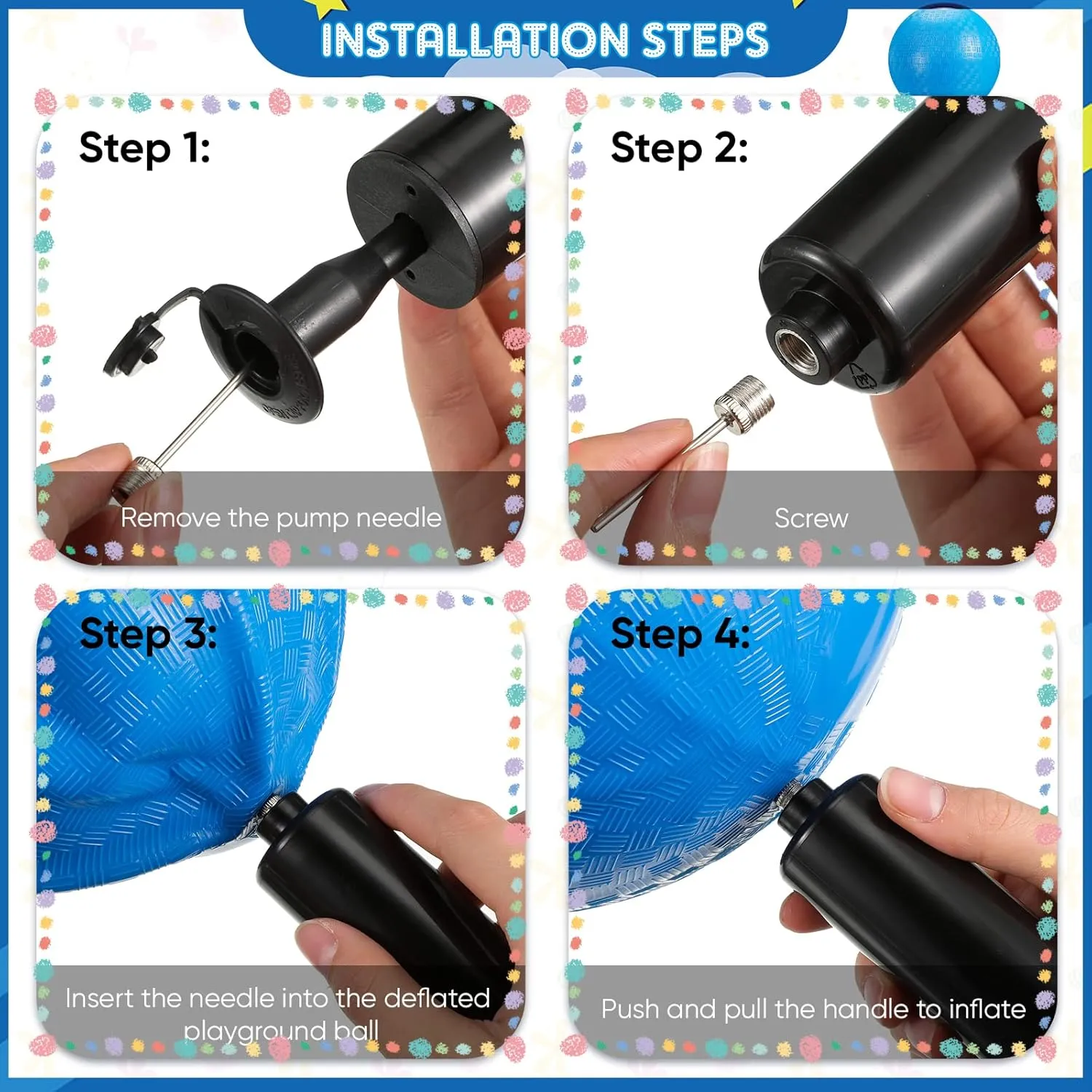 INSTALLATION STEPS

Step 1:

Remove the pump needle

Step 2:

Screw

Step 3:

Insert the needle into the deflated playground ball

Step 4:

Push and pull the handle to inflate