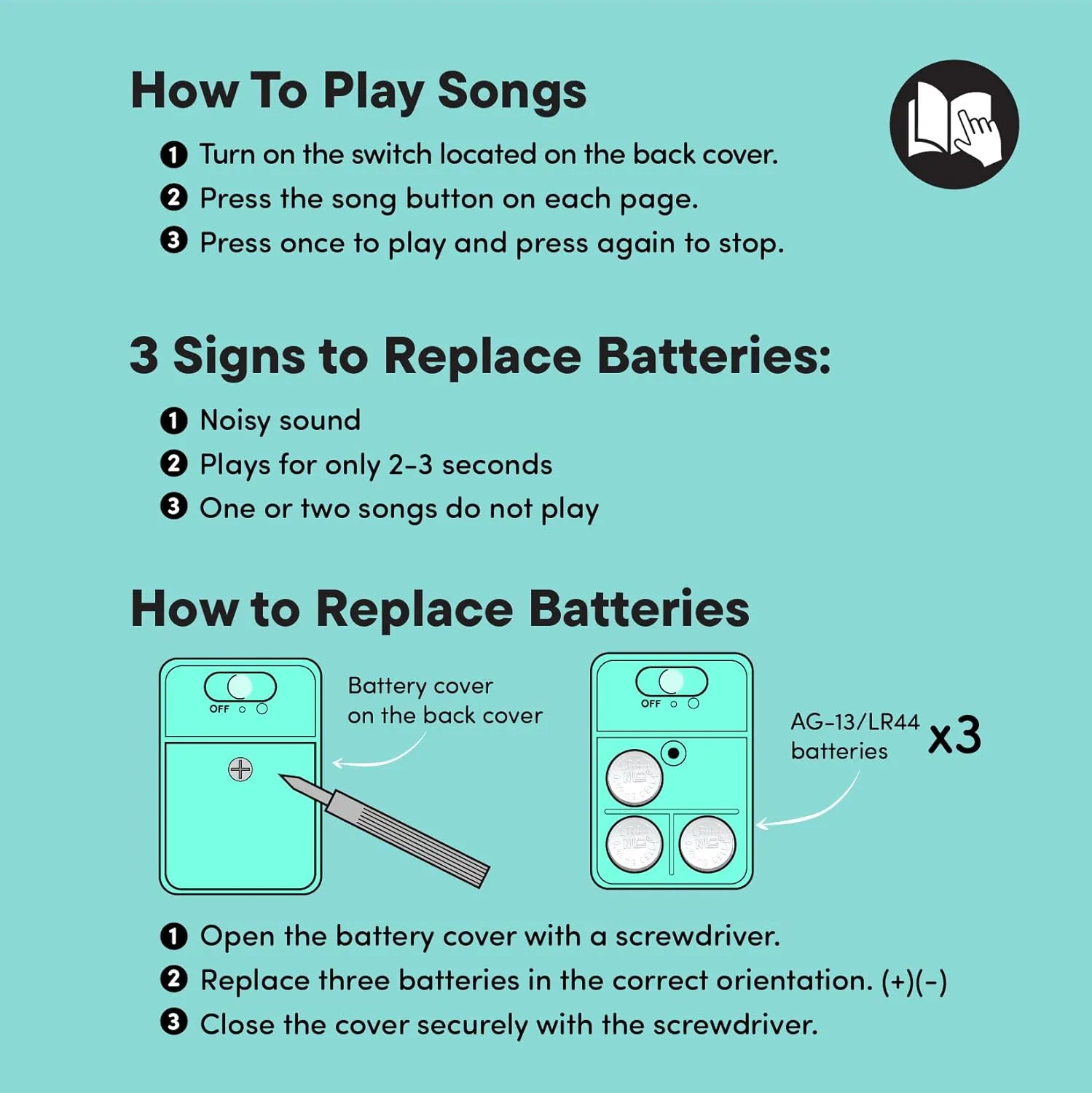 How To Play Songs

1 Turn on the switch located on the back cover.
2 Press the song button on each page.
3 Press once to play and press again to stop.

3 Signs to Replace Batteries:

1 Noisy sound
2 Plays for only 2-3 seconds
3 One or two songs do not play

How to Replace Batteries

OFF

Battery cover on the back cover

OFF

AG-13/LR44 batteries x3

1 Open the battery cover with a screwdriver.
2 Replace three batteries in the correct orientation. (+)(-)
3 Close the cover securely with the screwdriver.