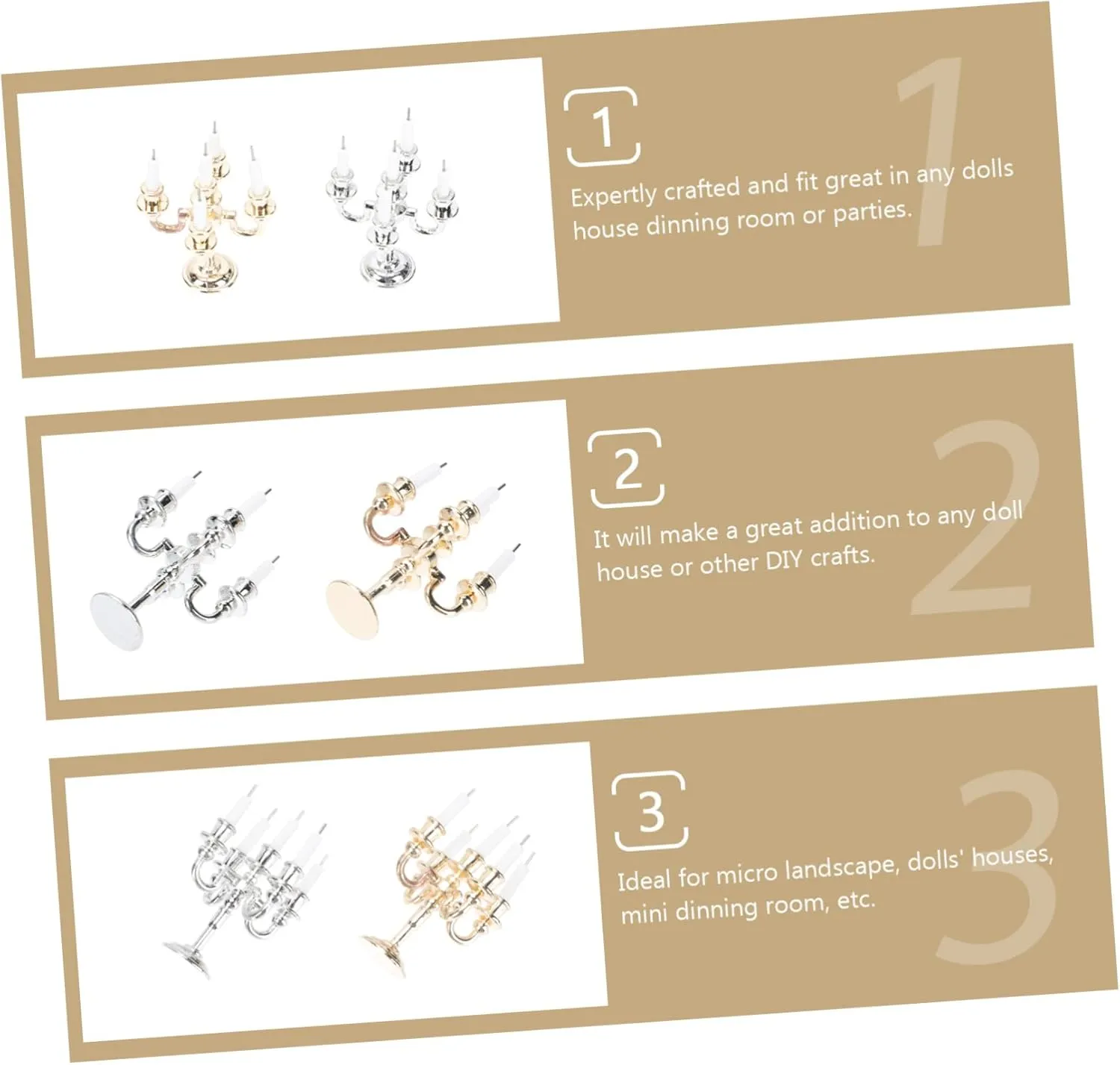 1

1

Expertly crafted and fit great in any dolls house dinning room or parties.

2

2

It will make a great addition to any doll house or other DIY crafts.

3

3

Ideal for micro landscape, dolls' houses, mini dinning room, etc.